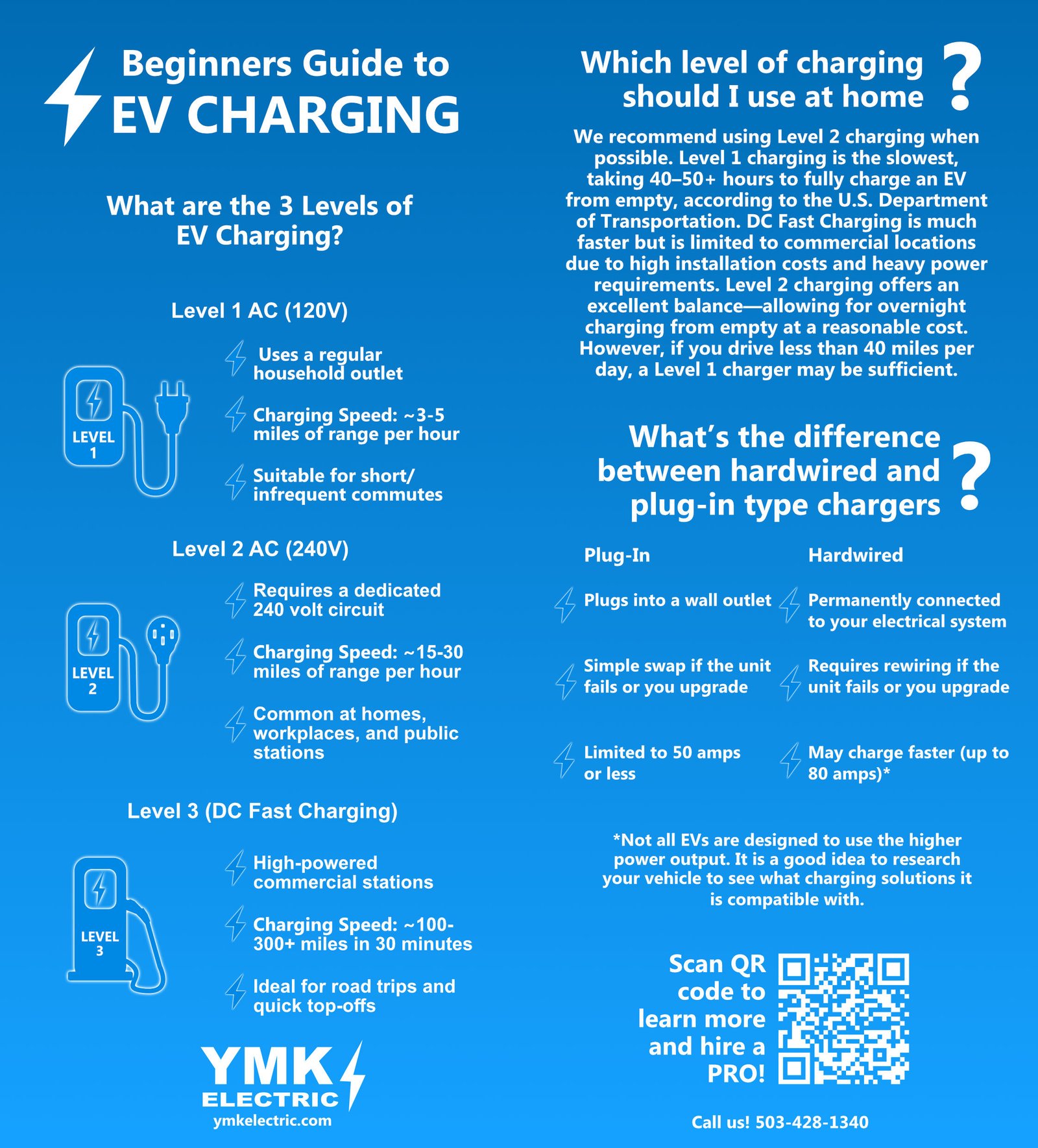 Beginners Guide to
EV CHARGING

What are the 3 Levels of EV Charging?

Level 1 AC (120V)

LEVEL 1

Uses a regular household outlet

Charging Speed: ~3-5 miles of range per hour

Suitable for short/ infrequent commutes

Level 2 AC (240V)

LEVEL 2

Requires a dedicated 240 volt circuit

Charging Speed: ~15-30 miles of range per hour

Common at homes, workplaces, and public stations

Level 3 (DC Fast Charging)

LEVEL 3

High-powered commercial stations

Charging Speed: ~100-300+ miles in 30 minutes

Ideal for road trips and quick top-offs

YMK ELECTRIC
ymkelectric.com

Which level of charging should I use at home ?

We recommend using Level 2 charging when possible. Level 1 charging is the slowest, taking 40–50+ hours to fully charge an EV from empty, according to the U.S. Department of Transportation. DC Fast Charging is much faster but is limited to commercial locations due to high installation costs and heavy power requirements. Level 2 charging offers an excellent balance—allowing for overnight charging from empty at a reasonable cost. However, if you drive less than 40 miles per day, a Level 1 charger may be sufficient.

What's the difference between hardwired and plug-in type chargers ?

| Plug-In | Hardwired |
|---|---|
| Plugs into a wall outlet | Permanently connected to your electrical system |
| Simple swap if the unit fails or you upgrade | Requires rewiring if the unit fails or you upgrade |
| Limited to 50 amps or less | May charge faster (up to 80 amps)* |

*Not all EVs are designed to use the higher power output. It is a good idea to research your vehicle to see what charging solutions it is compatible with.

Scan QR code to learn more and hire a PRO!

Call us! 503-428-1340